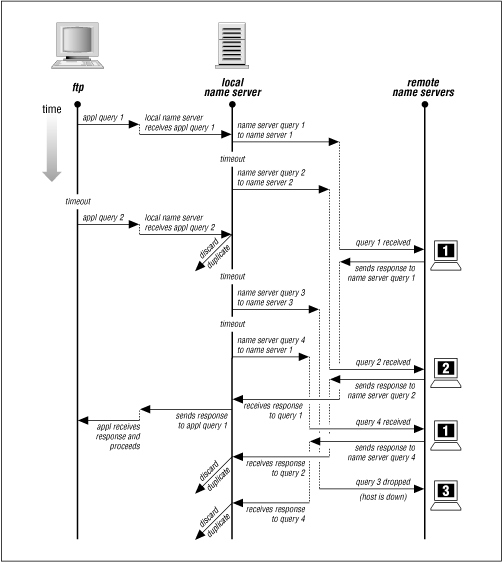 ftp

local name server

remote name servers

time

appl query 1

local name server receives appl query 1

name server query 1 to name server 1

timeout

name server query 2 to name server 2

timeout

appl query 2

local name server receives appl query 2

discard duplicate

query 1 received

1

sends response to name server query 1

timeout

name server query 3 to name server 3

timeout

name server query 4 to name server 1

query 2 received

2

sends response to name server query 2

receives response to query 1

sends response to appl query 1

appl receives response and proceeds

query 4 received

1

sends response to name server query 4

receives response to query 2

discard duplicate

query 3 dropped

(host is down)

3

receives response to query 4

discard duplicate